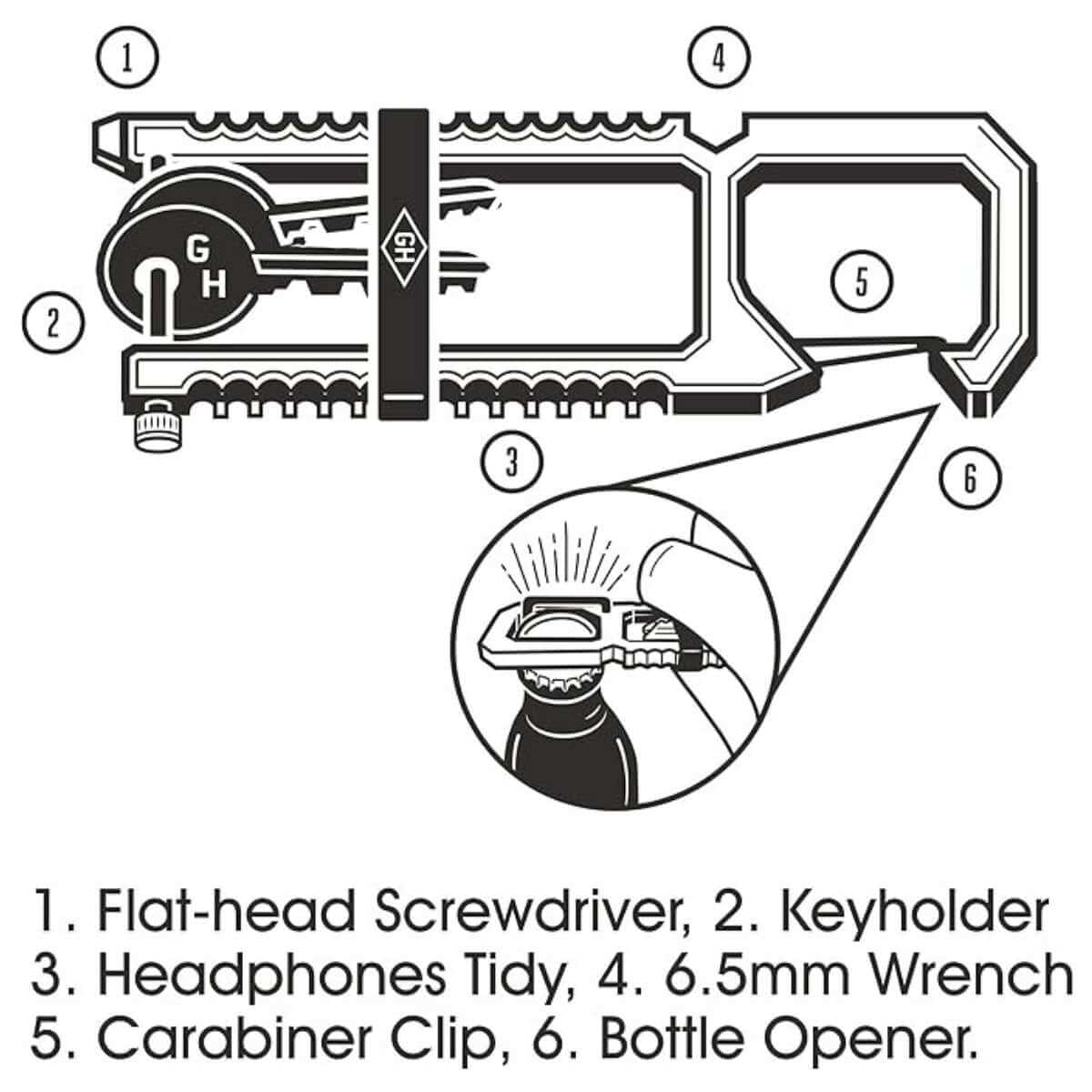 1

4

G
H

GH

2

5

3

6

1. Flat-head Screwdriver, 2. Keyholder
3. Headphones Tidy, 4. 6.5mm Wrench
5. Carabiner Clip, 6. Bottle Opener.